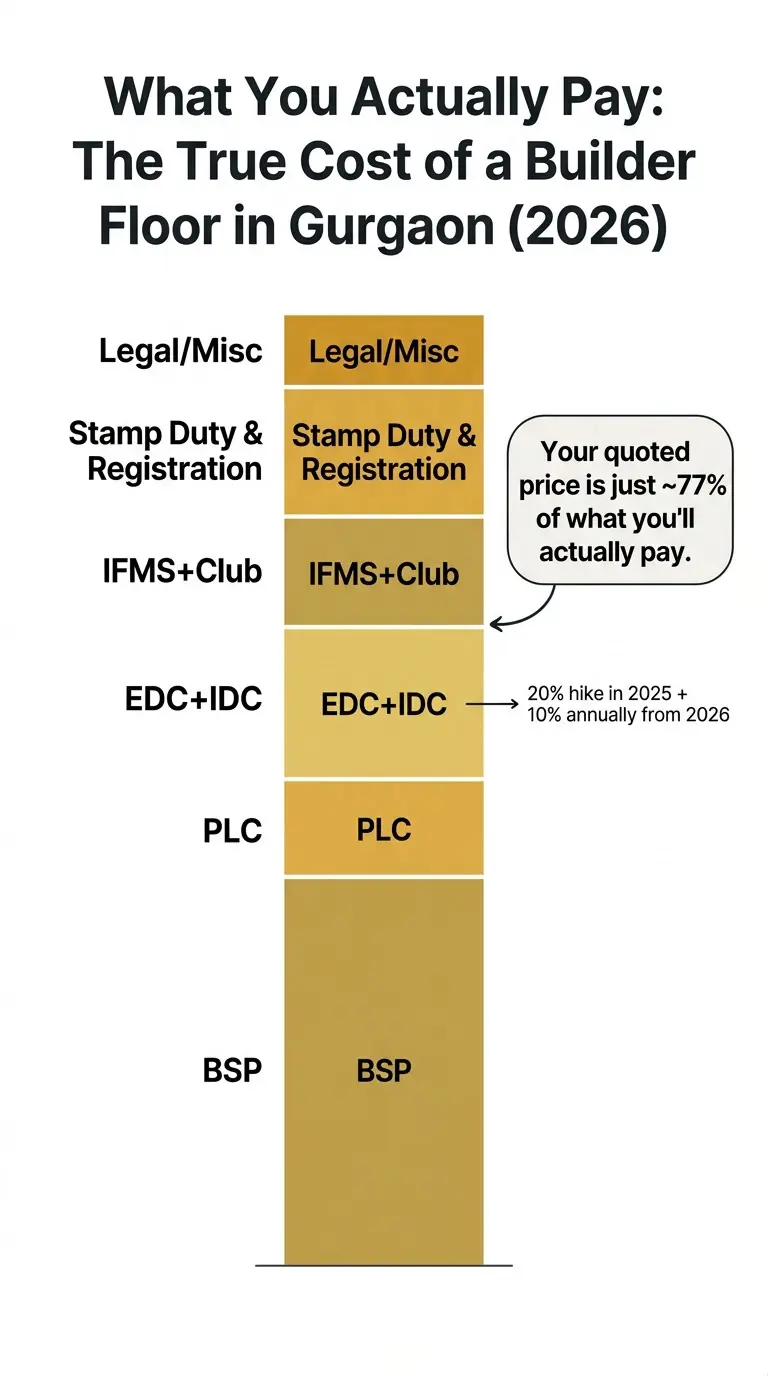 What You Actually Pay: The True Cost of a Builder Floor in Gurgaon (2026)

Legal/Misc
Legal/Misc

Stamp Duty & Registration
Stamp Duty & Registration

Your quoted price is just ~77% of what you'll actually pay.

IFMS+Club
IFMS+Club

EDC+IDC
EDC+IDC
20% hike in 2025 + 10% annually from 2026

PLC
PLC

BSP
BSP